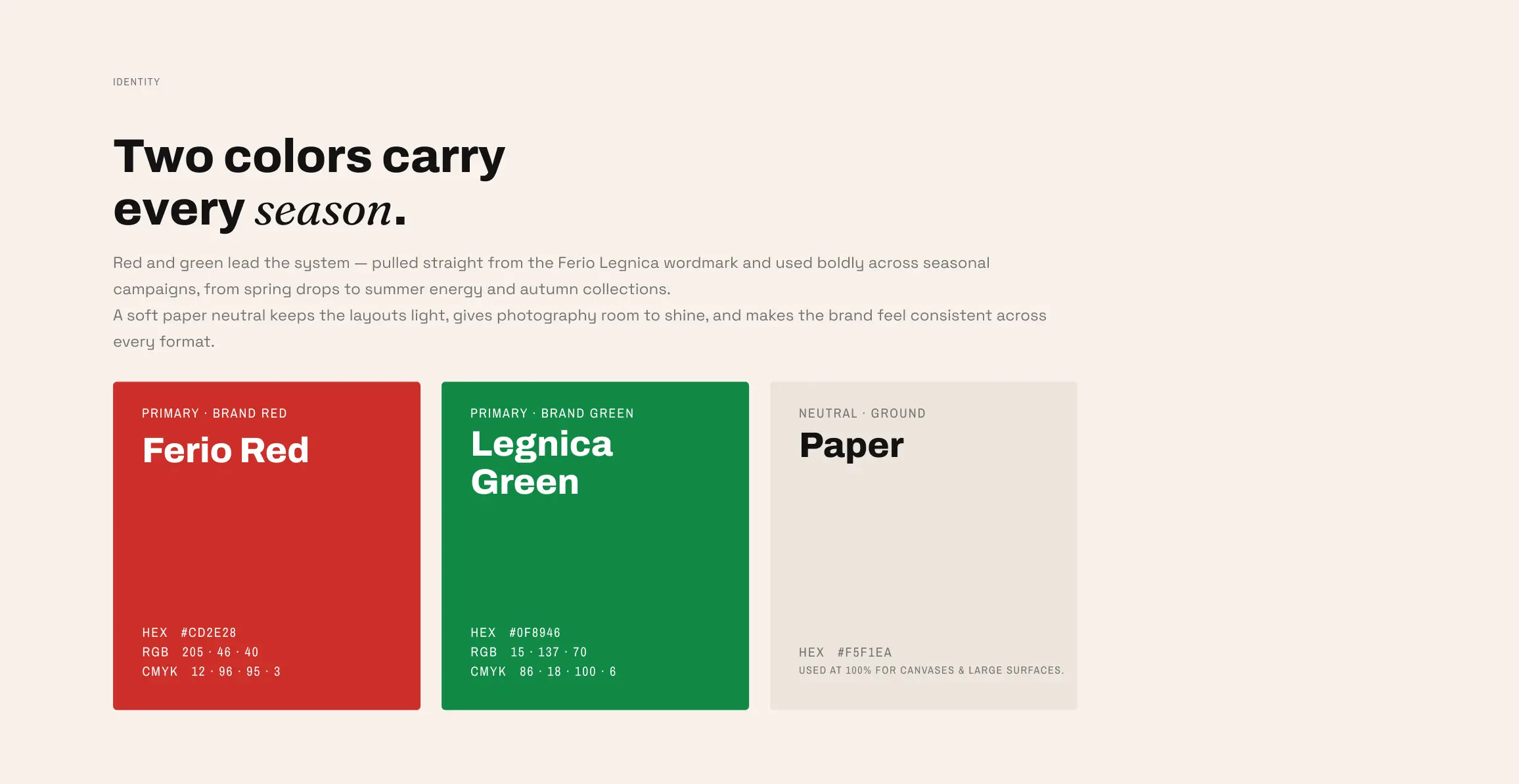 IDENTITY

Two colors carry
every season.

Red and green lead the system — pulled straight from the Ferio Legnica wordmark and used boldly across seasonal campaigns, from spring drops to summer energy and autumn collections.
A soft paper neutral keeps the layouts light, gives photography room to shine, and makes the brand feel consistent across every format.

PRIMARY · BRAND RED
Ferio Red

HEX #CD2E28
RGB 205 · 46 · 40
CMYK 12 · 96 · 95 · 3

PRIMARY · BRAND GREEN
Legnica Green

HEX #0F8946
RGB 15 · 137 · 70
CMYK 86 · 18 · 100 · 6

NEUTRAL · GROUND
Paper

HEX #F5F1EA
USED AT 100% FOR CANVASES & LARGE SURFACES.